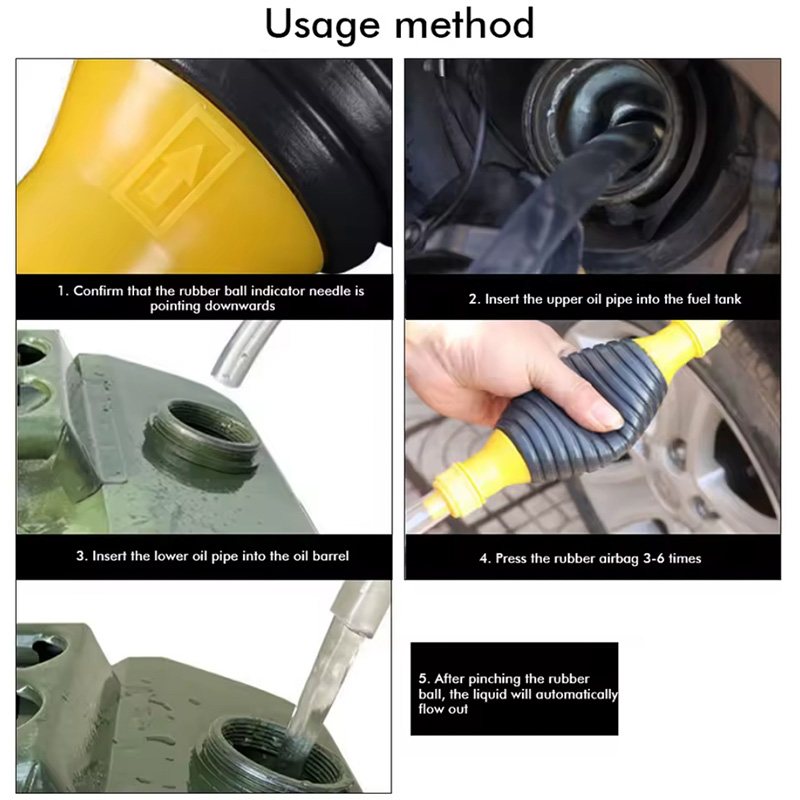 Usage method

1. Confirm that the rubber ball indicator needle is pointing downwards

2. Insert the upper oil pipe into the fuel tank

3. Insert the lower oil pipe into the oil barrel

4. Press the rubber airbag 3-6 times

5. After pinching the rubber ball, the liquid will automatically flow out