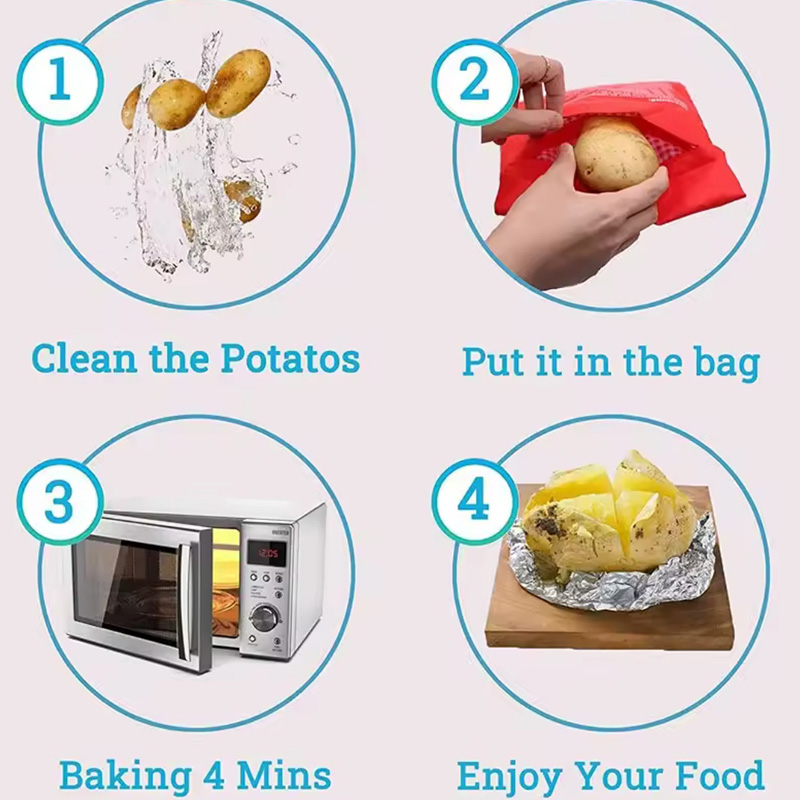 1

Clean the Potatos

2

Put it in the bag

3

12:05

Baking 4 Mins

4

Enjoy Your Food